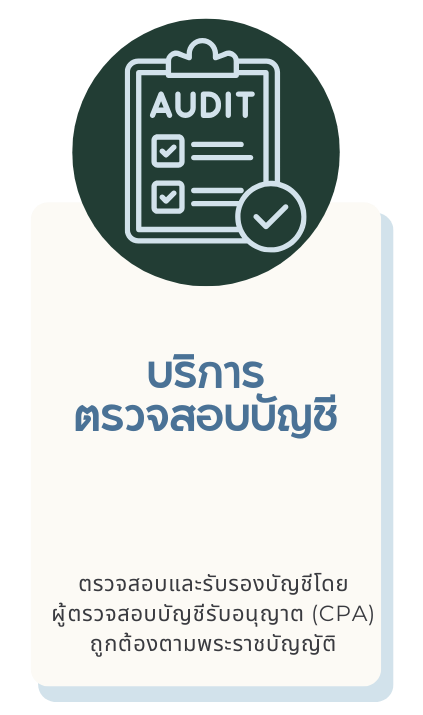 AUDIT

บริการ
ตรวจสอบบัญชี

ตรวจสอบและรับรองบัญชีโดย
ผู้ตรวจสอบบัญชีรับอนุญาต (CPA)
ถูกต้องตามพระราชบัญญัติ