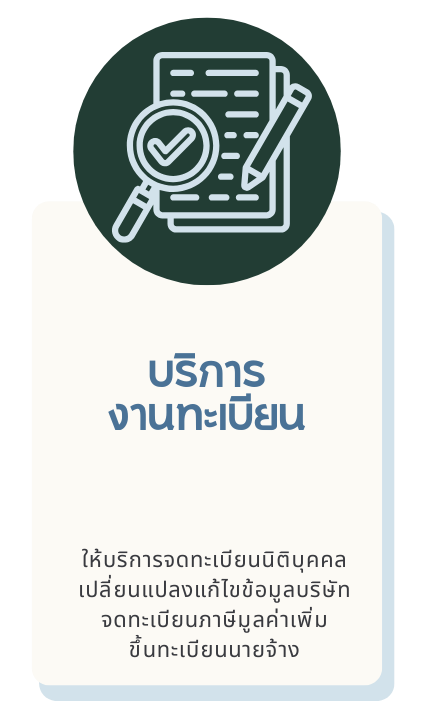 บริการ
งานทะเบียน

ให้บริการจดทะเบียนนิติบุคคล
เปลี่ยนแปลงแก้ไขข้อมูลบริษัท
จดทะเบียนภาษีมูลค่าเพิ่ม
ขึ้นทะเบียนนายจ้าง