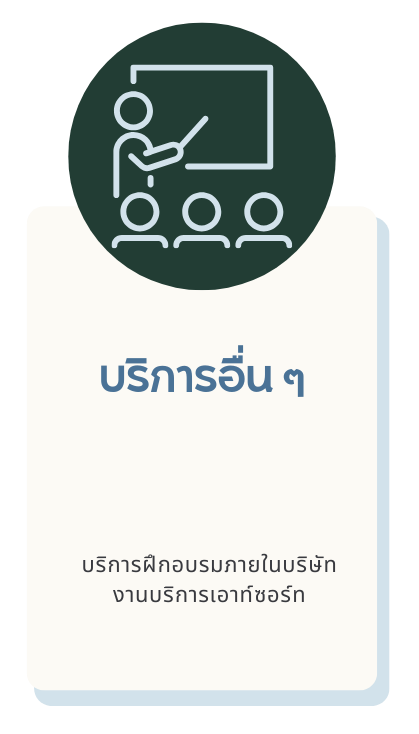 บริการอื่น ๆ

บริการฝึกอบรมภายในบริษัท
งานบริการเอาท์ซอร์ท